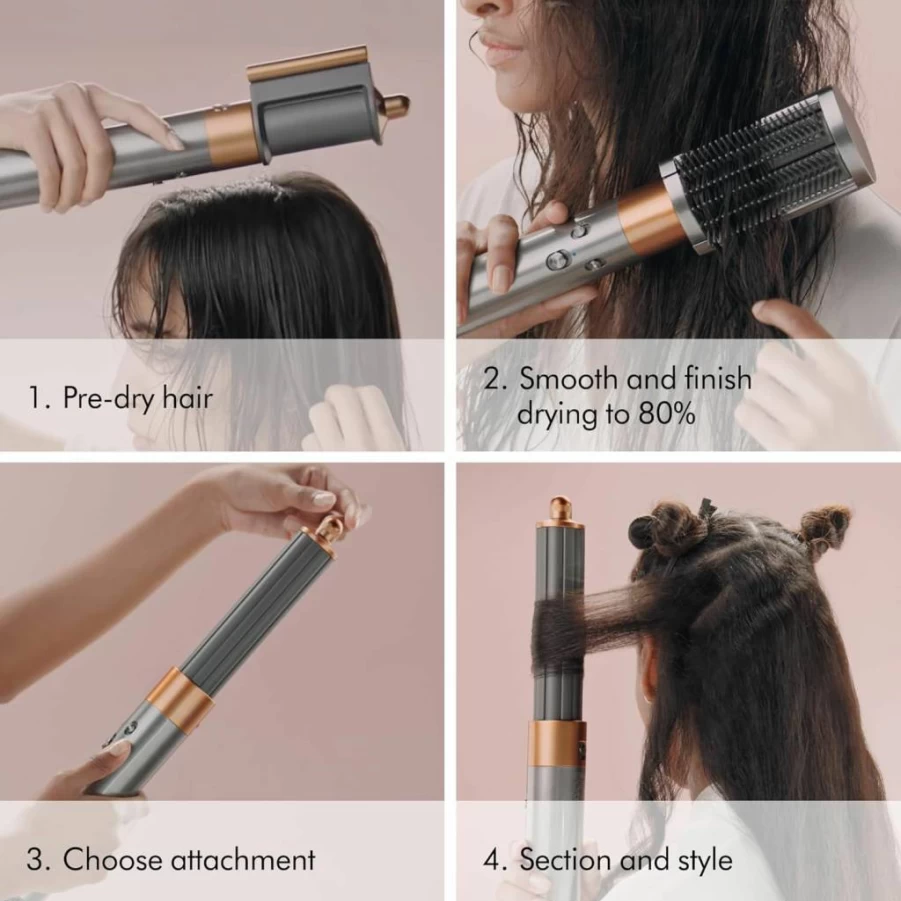 1. Pre-dry hair

2. Smooth and finish drying to 80%

3. Choose attachment

4. Section and style